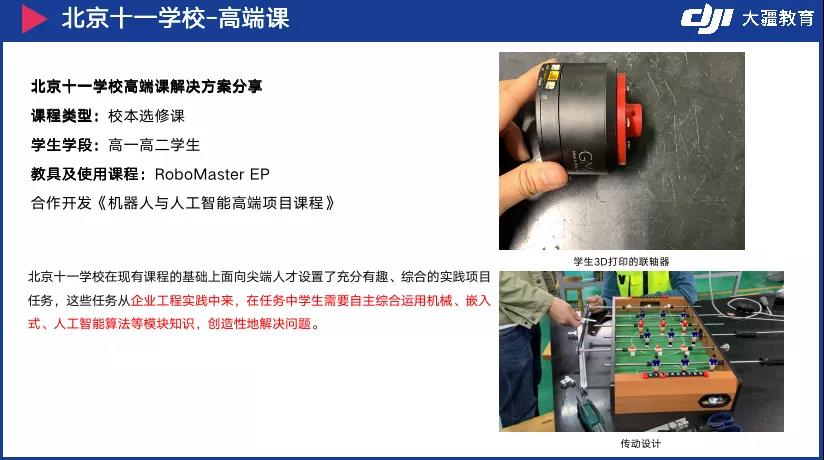 北京十一学校-高端课

dji 大疆教育

北京十一学校高端课解决方案分享
课程类型：校本选修课
学生学段：高一高二学生
教具及使用课程：RoboMaster EP
合作开发《机器人与人工智能高端项目课程》

北京十一学校在现有课程的基础上面向尖端人才设置了充分有趣、综合的实践项目任务，这些任务从企业工程实践中来，在任务中学生需要自主综合运用机械、嵌入式、人工智能算法等模块知识，创造性地解决问题。

学生3D打印的联轴器

传动设计